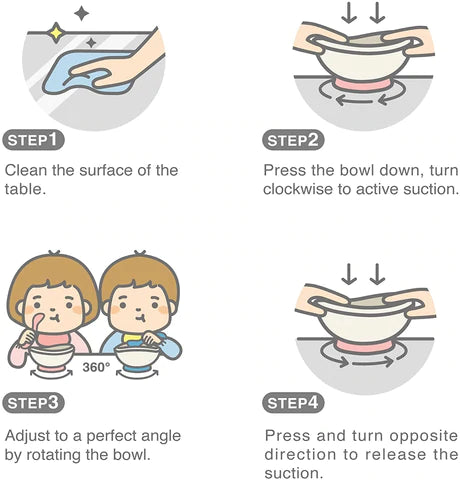 STEP1

Clean the surface of the table.

STEP2

Press the bowl down, turn clockwise to active suction.

360°

STEP3

Adjust to a perfect angle by rotating the bowl.

STEP4

Press and turn opposite direction to release the suction.